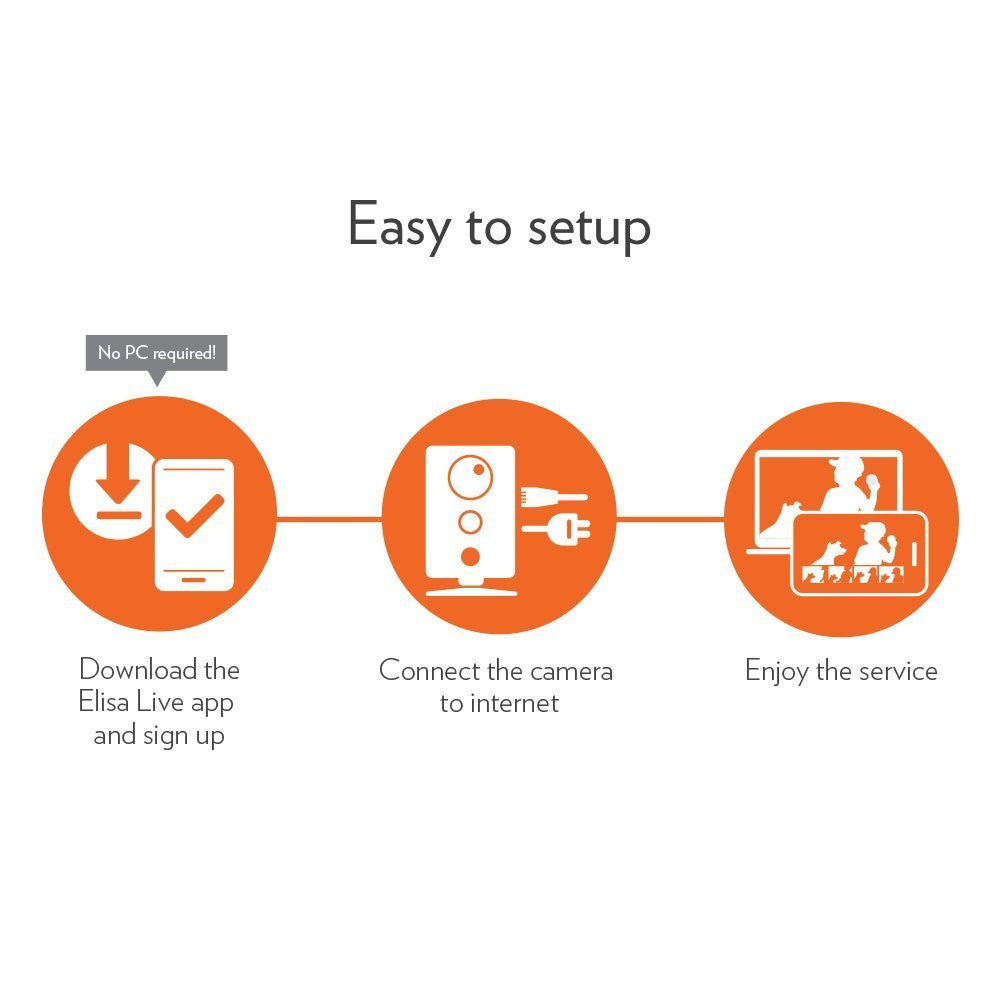 Easy to setup

No PC required!

Download the Elisa Live app and sign up

Connect the camera to internet

Enjoy the service